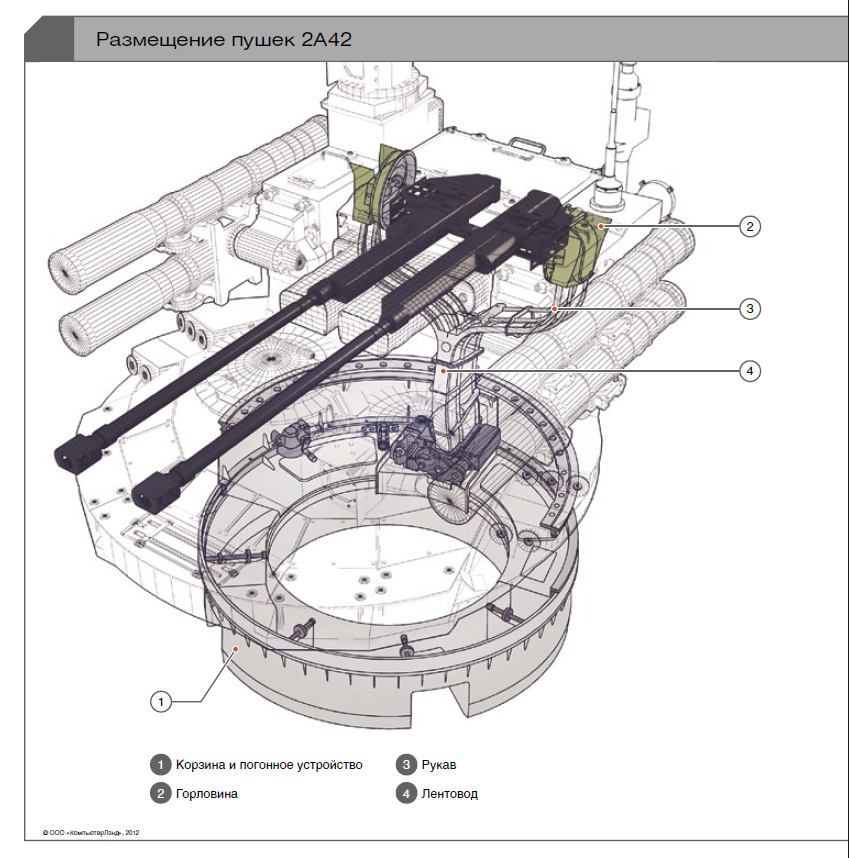 Размещение пушек 2А42

2

3

4

1

1 Корзина и погонное устройство

2 Горловина

3 Рукав

4 Лентовод

© ООО «КомпьютерЛэнд», 2012