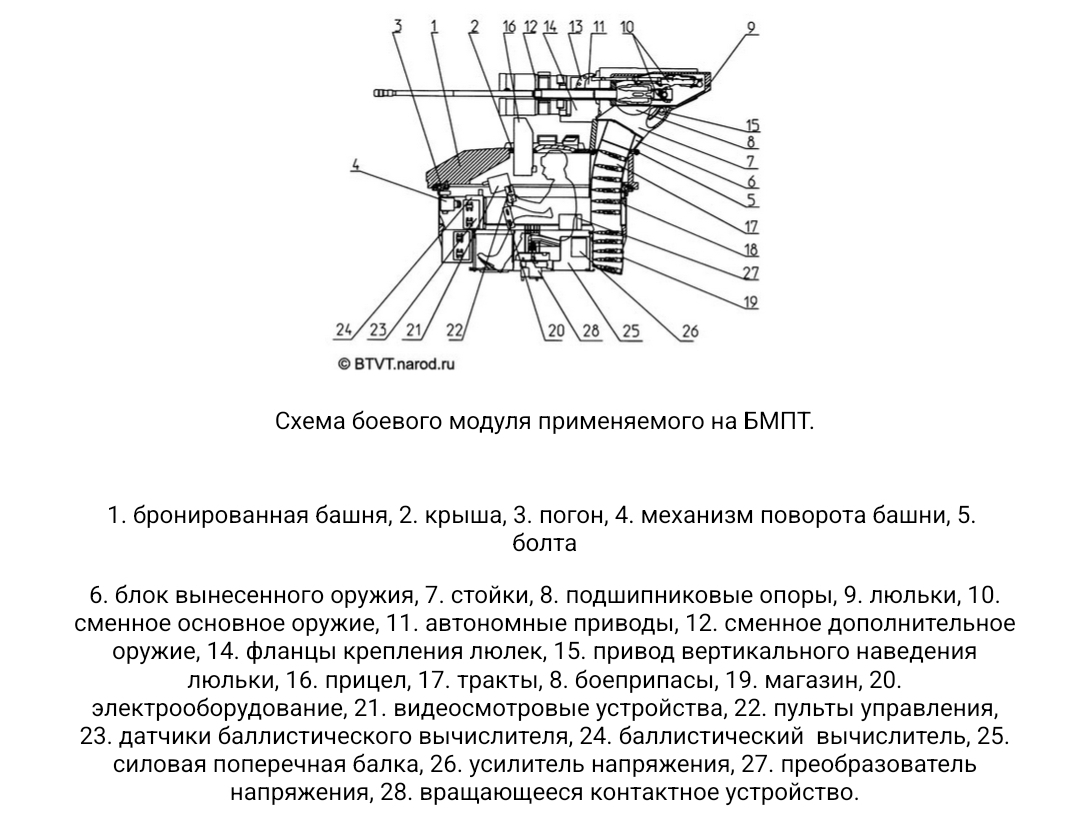 3 1 2 16 12 14 13 11 10 9

15
8
7
6
5
17
18
27
19

4

24 23 21 22 20 28 25 26

© BTVT.narod.ru

Схема боевого модуля применяемого на БМПТ.

1. бронированная башня, 2. крыша, 3. погон, 4. механизм поворота башни, 5. болта

6. блок вынесенного оружия, 7. стойки, 8. подшипниковые опоры, 9. люльки, 10. сменное основное оружие, 11. автономные приводы, 12. сменное дополнительное оружие, 14. фланцы крепления люлек, 15. привод вертикального наведения люльки, 16. прицел, 17. тракты, 8. боеприпасы, 19. магазин, 20. электрооборудование, 21. видеосмотровые устройства, 22. пульты управления, 23. датчики баллистического вычислителя, 24. баллистический вычислитель, 25. силовая поперечная балка, 26. усилитель напряжения, 27. преобразователь напряжения, 28. вращающееся контактное устройство.