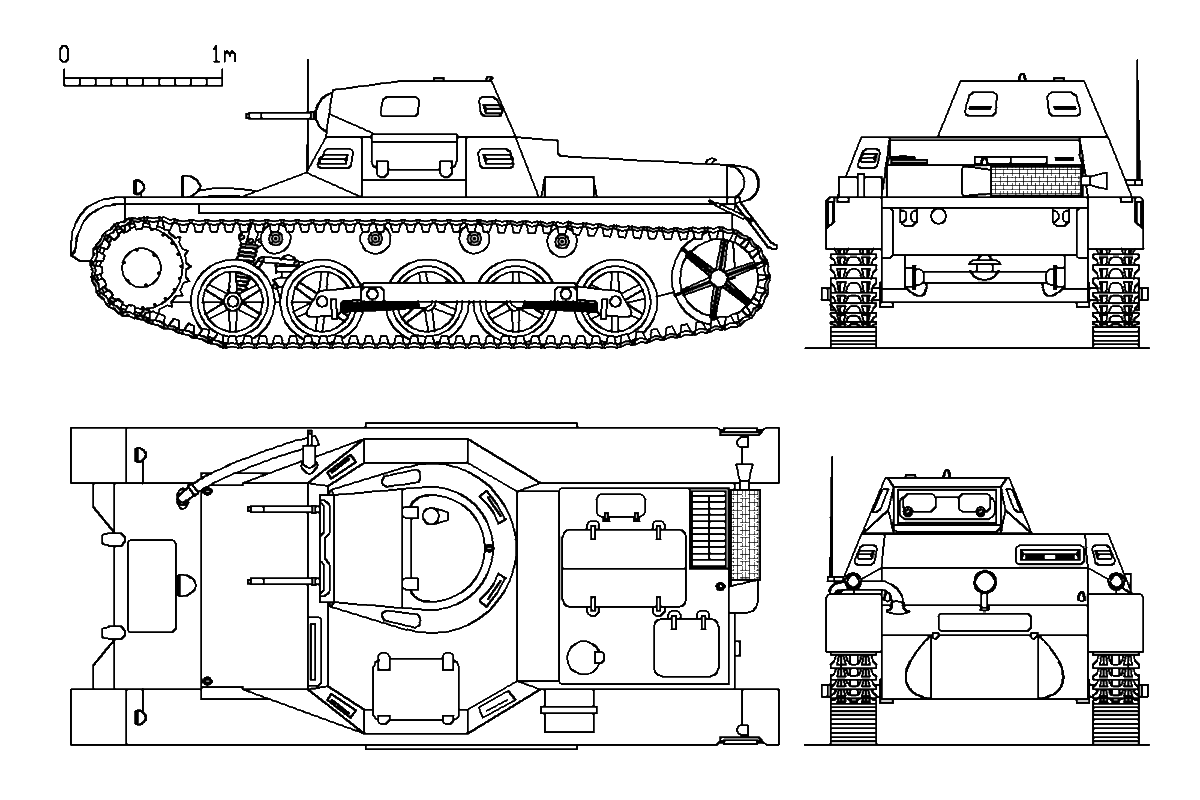 0
1m