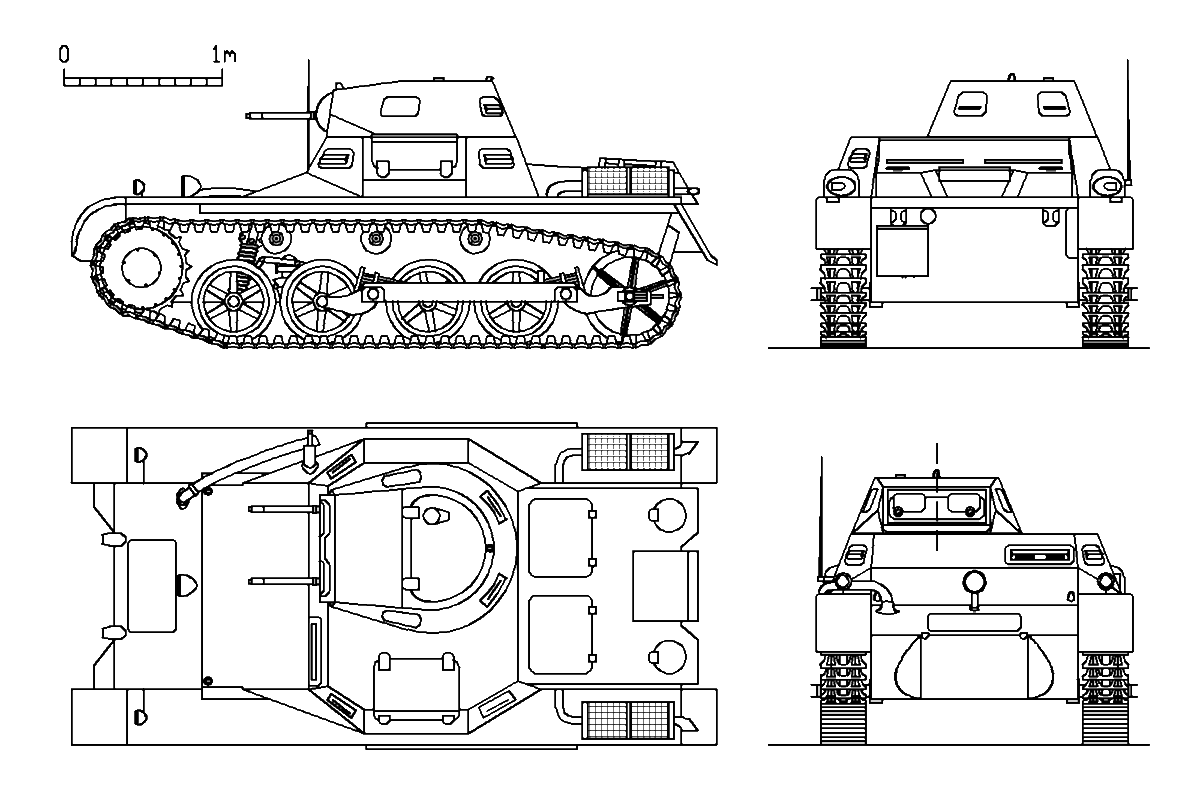 0 1m