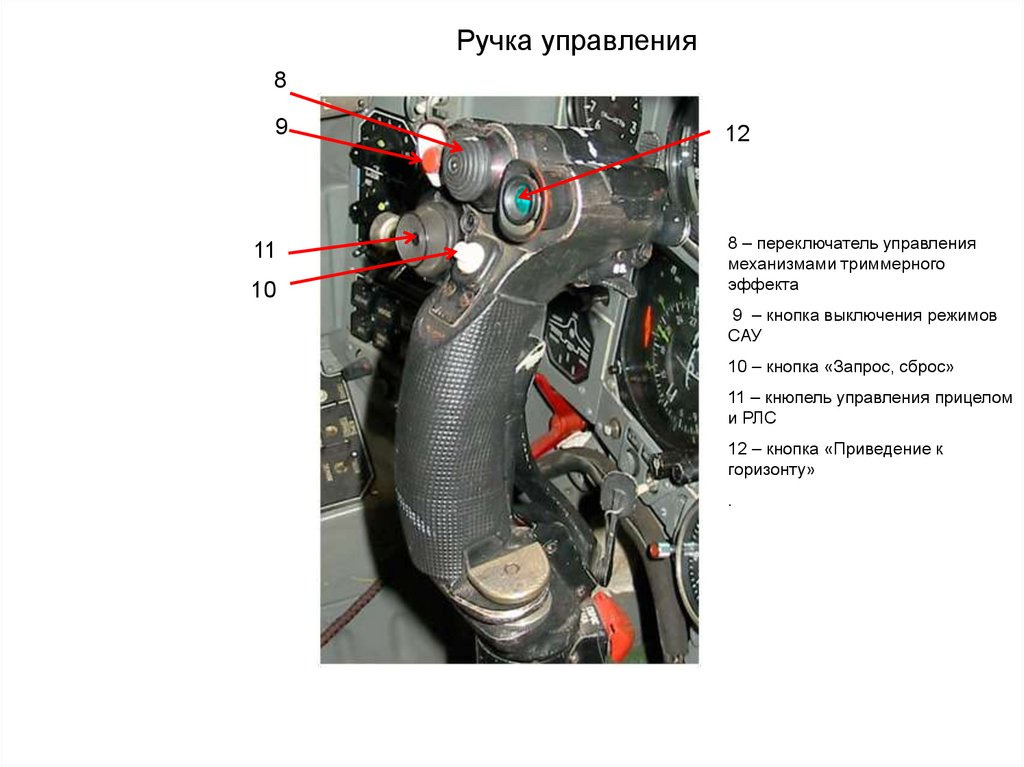 Ручка управления

8

9

12

11

10

8 – переключатель управления механизмами триммерного эффекта

9 – кнопка выключения режимов САУ

10 – кнопка «Запрос, сброс»

11 – кнюпель управления прицелом и РЛС

12 – кнопка «Приведение к горизонту»

.