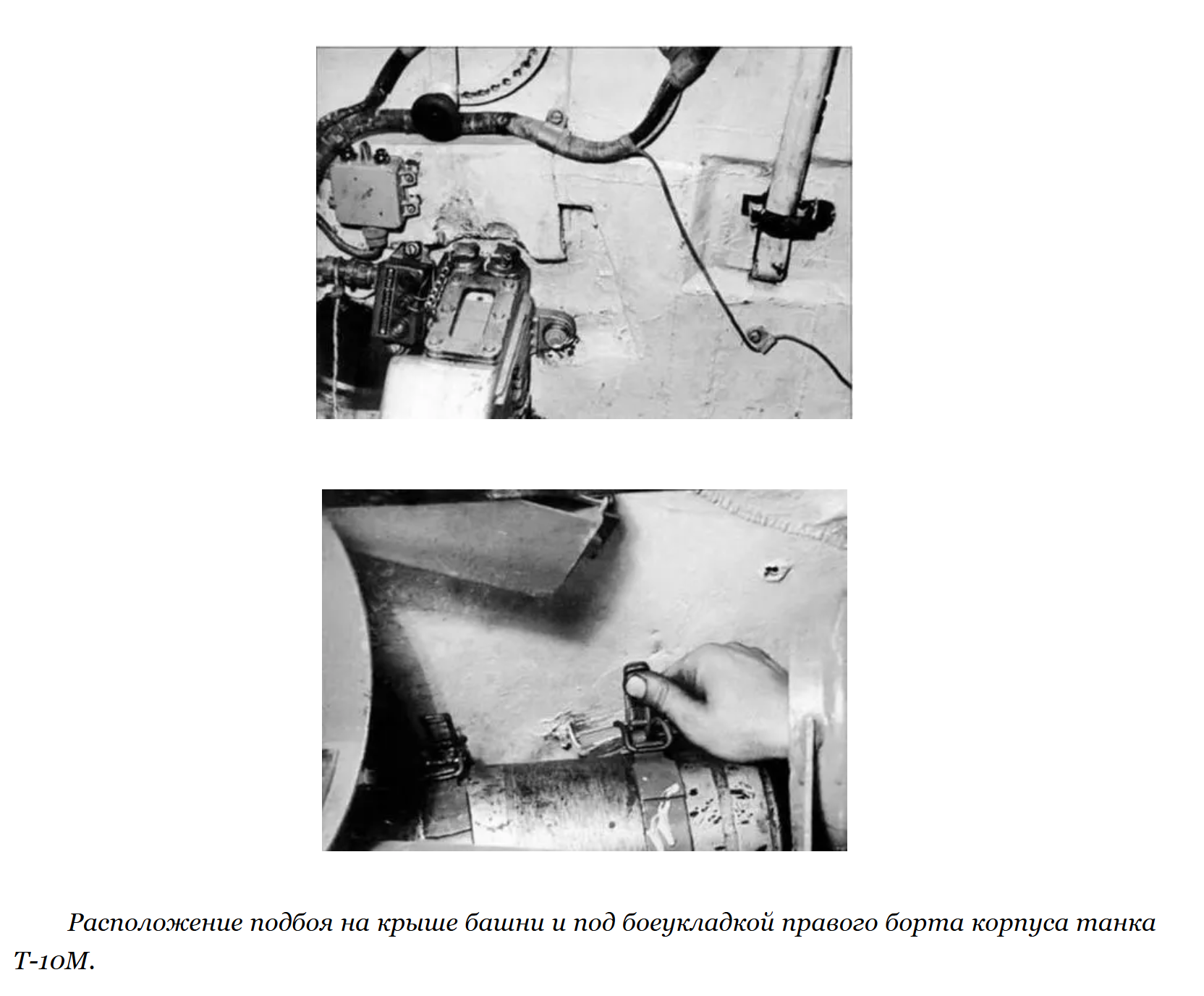 Расположение подбоя на крыше башни и под боеукладкой правого борта корпуса танка Т-10М.