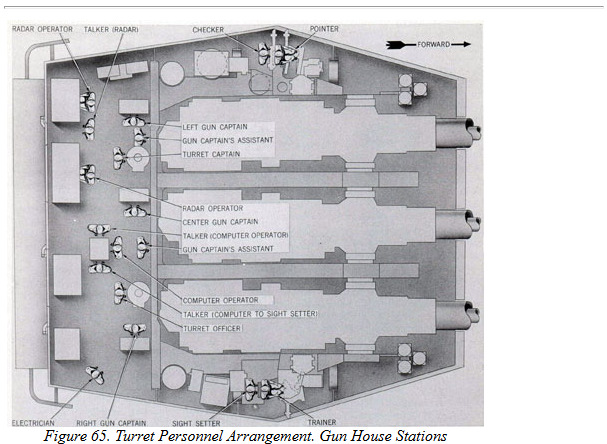 RADAR OPERATOR
TALKER (RADAR)
CHECKER
POINTER
FORWARD

LEFT GUN CAPTAIN
GUN CAPTAIN'S ASSISTANT
TURRET CAPTAIN

RADAR OPERATOR
CENTER GUN CAPTAIN
TALKER (COMPUTER OPERATOR)
GUN CAPTAIN'S ASSISTANT

COMPUTER OPERATOR
TALKER (COMPUTER TO SIGHT SETTER)
TURRET OFFICER

ELECTRICIAN
RIGHT GUN CAPTAIN
SIGHT SETTER
TRAINER

Figure 65. Turret Personnel Arrangement. Gun House Stations