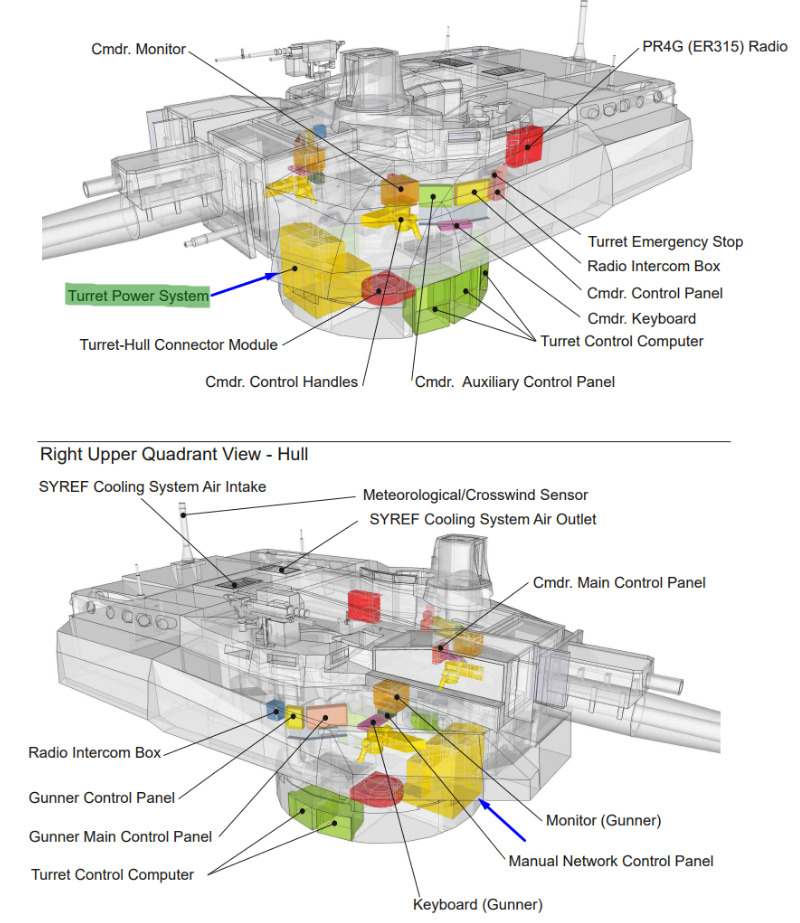 Cmdr. Monitor

PR4G (ER315) Radio

Turret Emergency Stop

Radio Intercom Box

Cmdr. Control Panel

Cmdr. Keyboard

Turret Control Computer

Turret Power System

Turret-Hull Connector Module

Cmdr. Control Handles

Cmdr. Auxiliary Control Panel

Right Upper Quadrant View - Hull

SYREF Cooling System Air Intake

Meteorological/Crosswind Sensor

SYREF Cooling System Air Outlet

Cmdr. Main Control Panel

Radio Intercom Box

Gunner Control Panel

Gunner Main Control Panel

Turret Control Computer

Monitor (Gunner)

Manual Network Control Panel

Keyboard (Gunner)