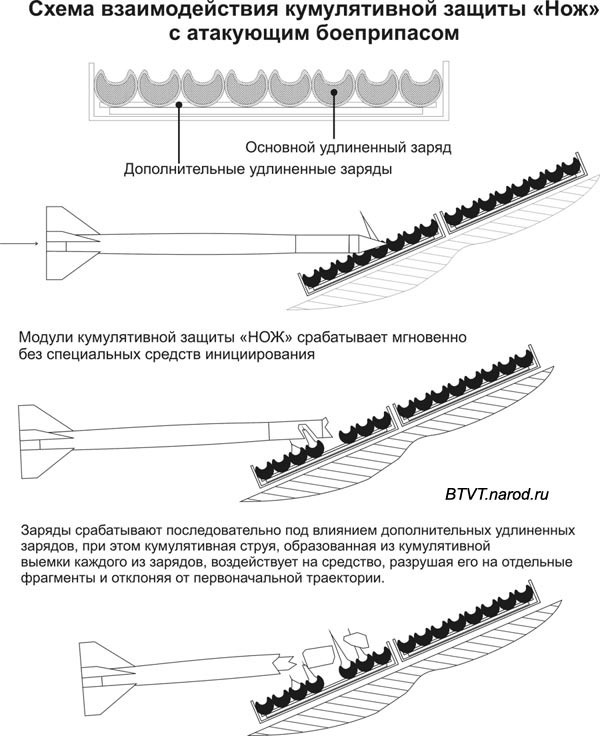 Схема взаимодействия кумулятивной защиты «Нож» с атакующим боеприпасом

Основной удлиненный заряд
Дополнительные удлиненные заряды

Модули кумулятивной защиты «НОЖ» срабатывает мгновенно без специальных средств инициирования

BTVT.narod.ru

Заряды срабатывают последовательно под влиянием дополнительных удлиненных зарядов, при этом кумулятивная струя, образованная из кумулятивной выемки каждого из зарядов, воздействует на средство, разрушая его на отдельные фрагменты и отклоняя от первоначальной траектории.