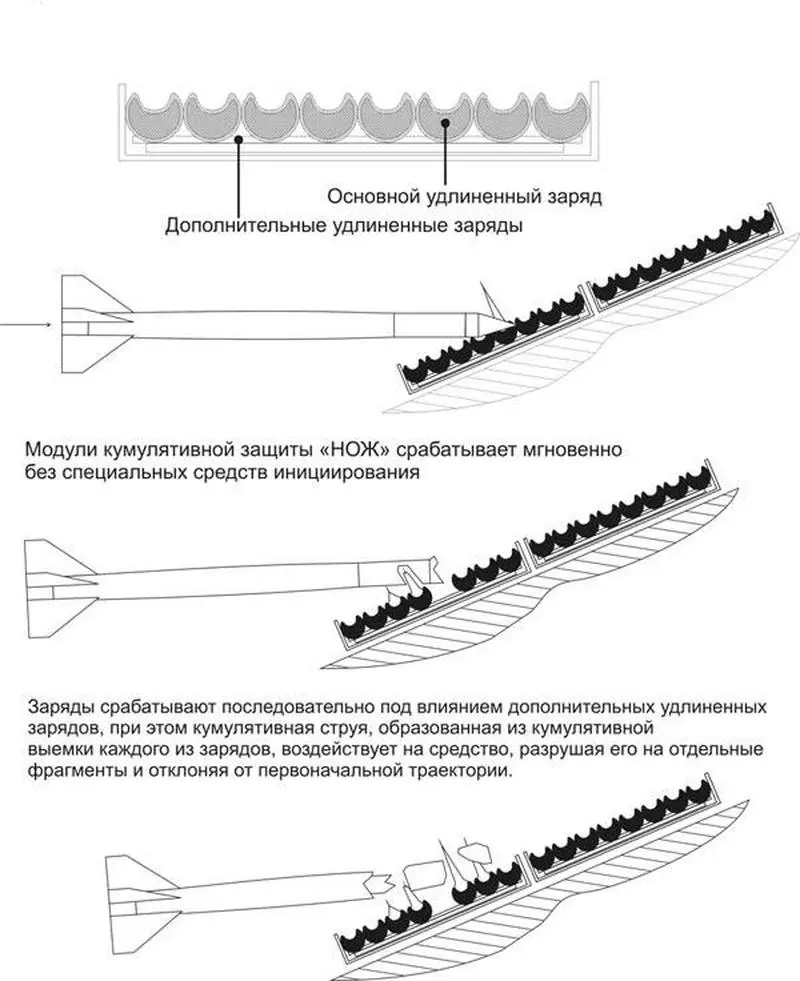 Основной удлиненный заряд
Дополнительные удлиненные заряды

Модули кумулятивной защиты «НОЖ» срабатывает мгновенно без специальных средств инициирования

Заряды срабатывают последовательно под влиянием дополнительных удлиненных зарядов, при этом кумулятивная струя, образованная из кумулятивной выемки каждого из зарядов, воздействует на средство, разрушая его на отдельные фрагменты и отклоняя от первоначальной траектории.