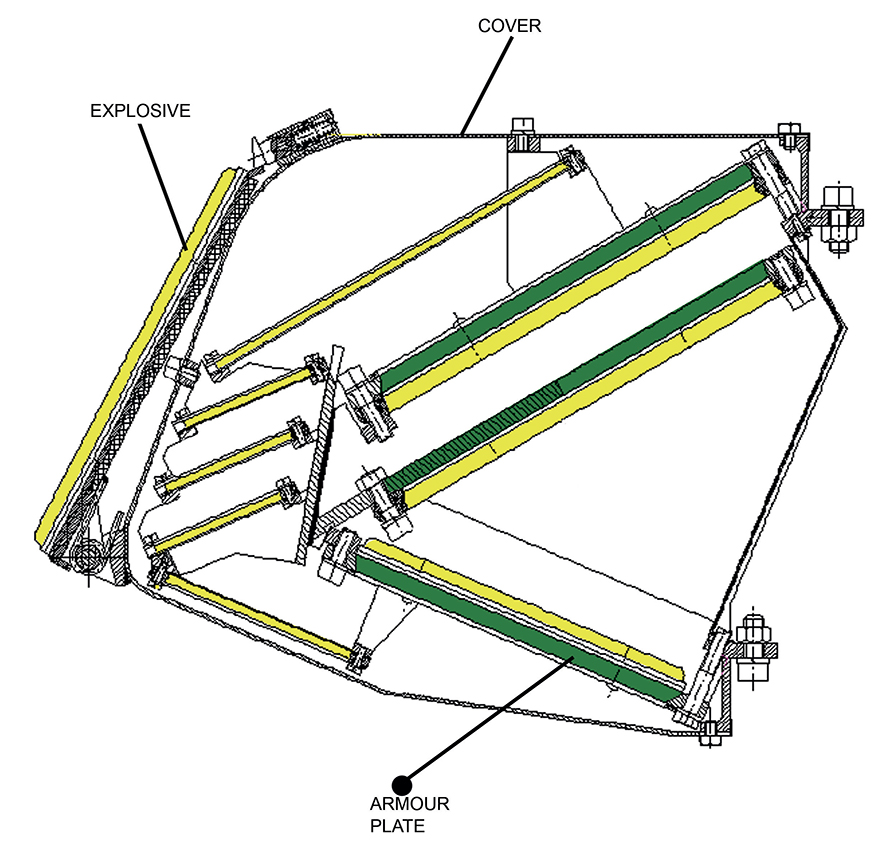 COVER

EXPLOSIVE

ARMOUR PLATE